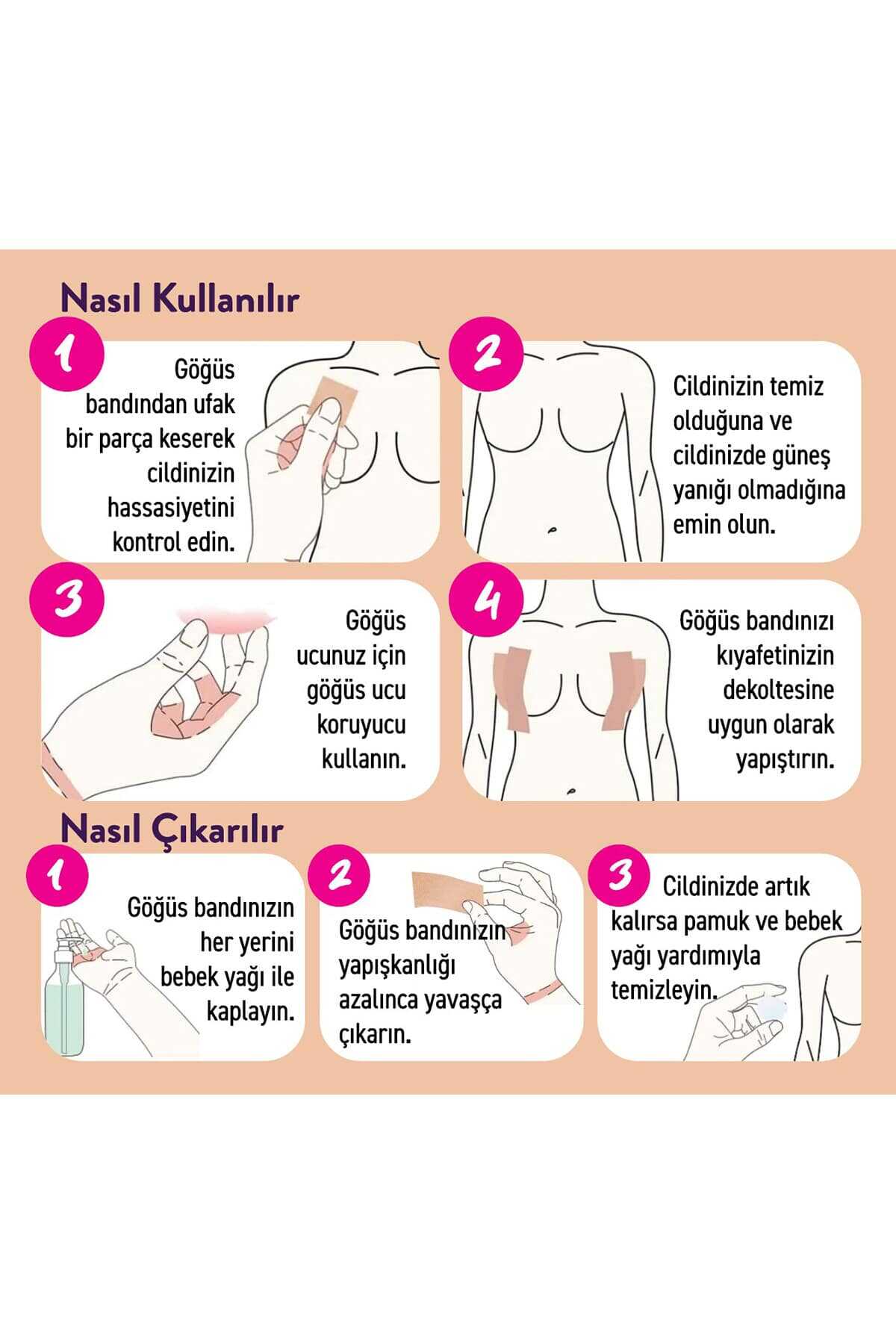 Nasıl Kullanılır

1
Göğüs bandından ufak bir parça keserek cildinizin hassasiyetini kontrol edin.

2
Cildinizin temiz olduğuna ve cildinizde güneş yanığı olmadığına emin olun.

3
Göğüs ucunuz için göğüs ucu koruyucu kullanın.

4
Göğüs bandınızı kıyafetinizin dekoltesine uygun olarak yapıştırın.

Nasıl Çıkarılır

1
Göğüs bandınızın her yerini bebek yağı ile kaplayın.

2
Göğüs bandınızın yapışkanlığı azalınca yavaşça çıkarın.

3
Cildinizde artık kalırsa pamuk ve bebek yağı yardımıyla temizleyin.